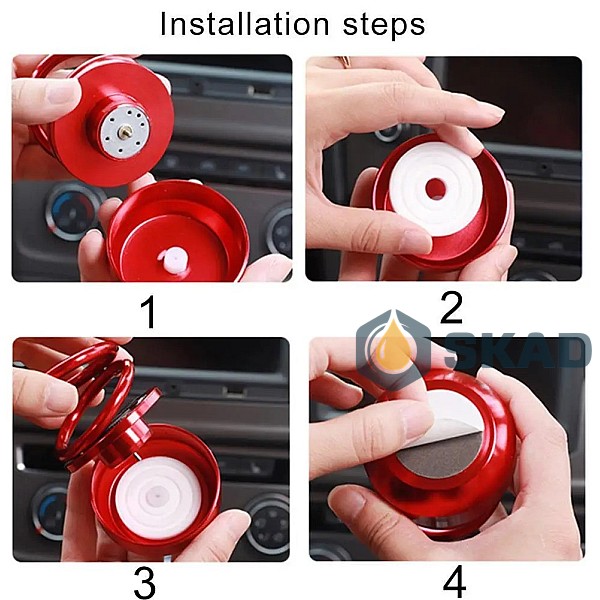 Installation steps

1

2

SKAD

3

4